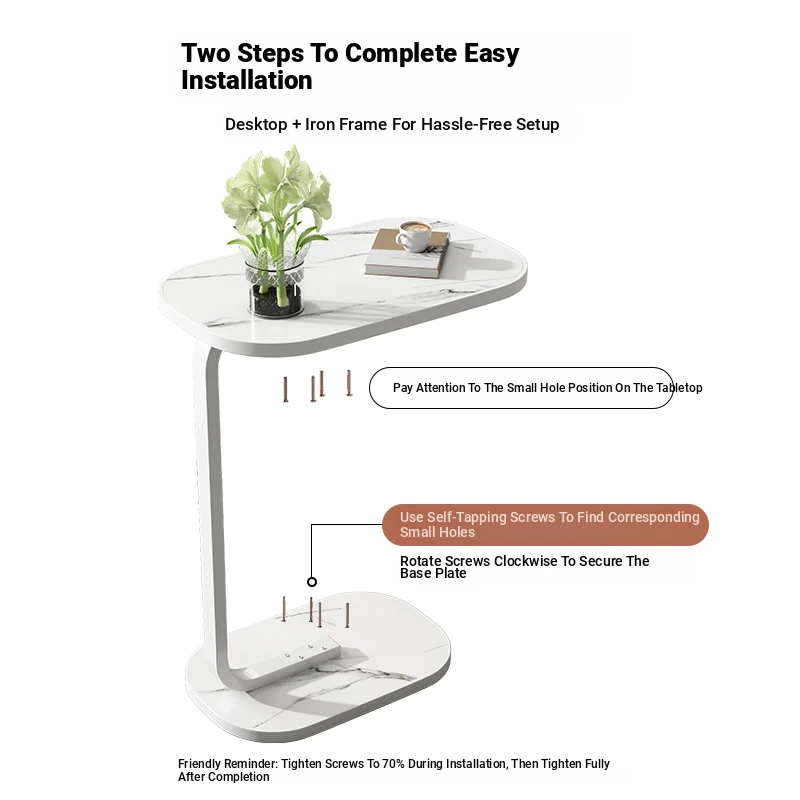 Two Steps To Complete Easy Installation

Desktop + Iron Frame For Hassle-Free Setup

Pay Attention To The Small Hole Position On The Tabletop

Use Self-Tapping Screws To Find Corresponding Small Holes

Rotate Screws Clockwise To Secure The Base Plate

Friendly Reminder: Tighten Screws To 70% During Installation, Then Tighten Fully After Completion