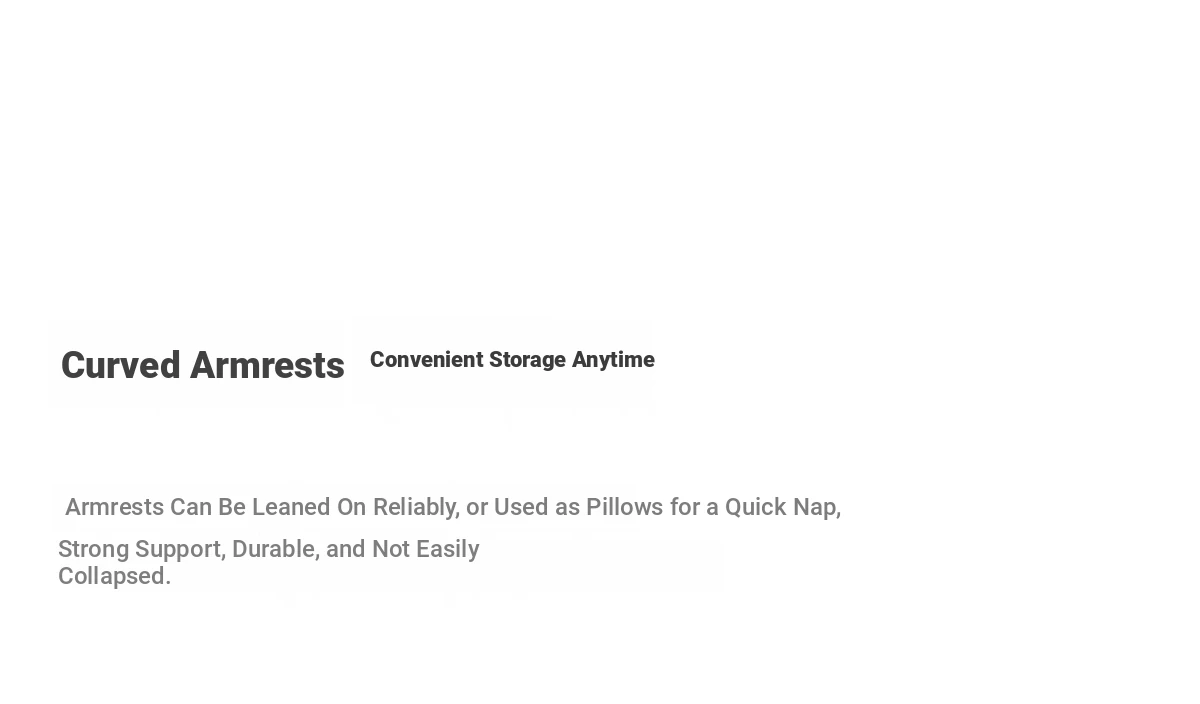 Curved Armrests

Convenient Storage Anytime

Armrests Can Be Leaned On Reliably, or Used as Pillows for a Quick Nap, Strong Support, Durable, and Not Easily Collapsed.