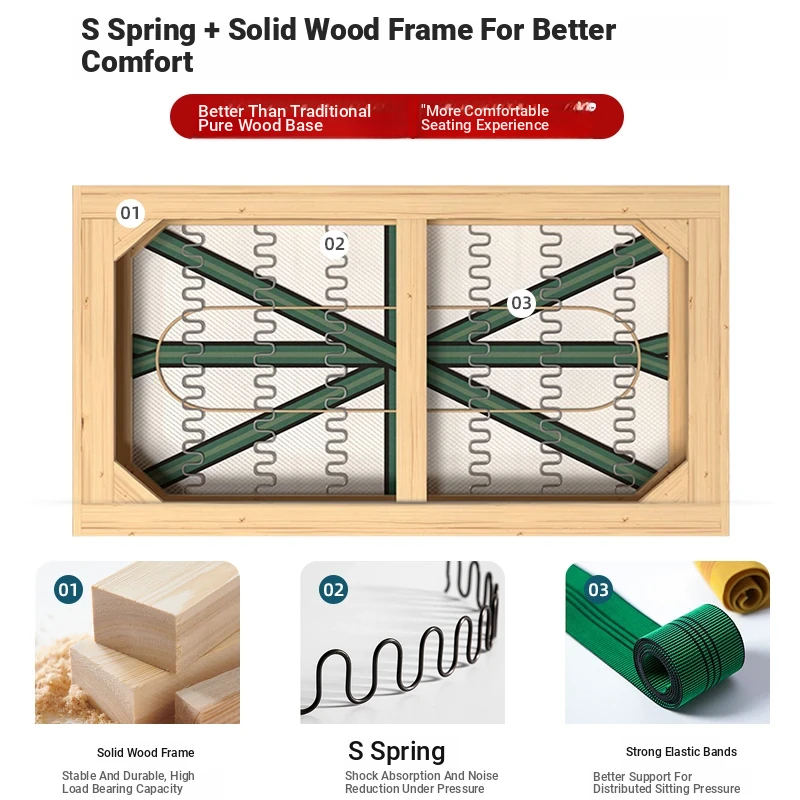 S Spring + Solid Wood Frame For Better Comfort

Better Than Traditional Pure Wood Base

"More Comfortable Seating Experience

01

02

03

01

02

03

Solid Wood Frame

Stable And Durable, High Load Bearing Capacity

S Spring

Shock Absorption And Noise Reduction Under Pressure

Strong Elastic Bands

Better Support For Distributed Sitting Pressure