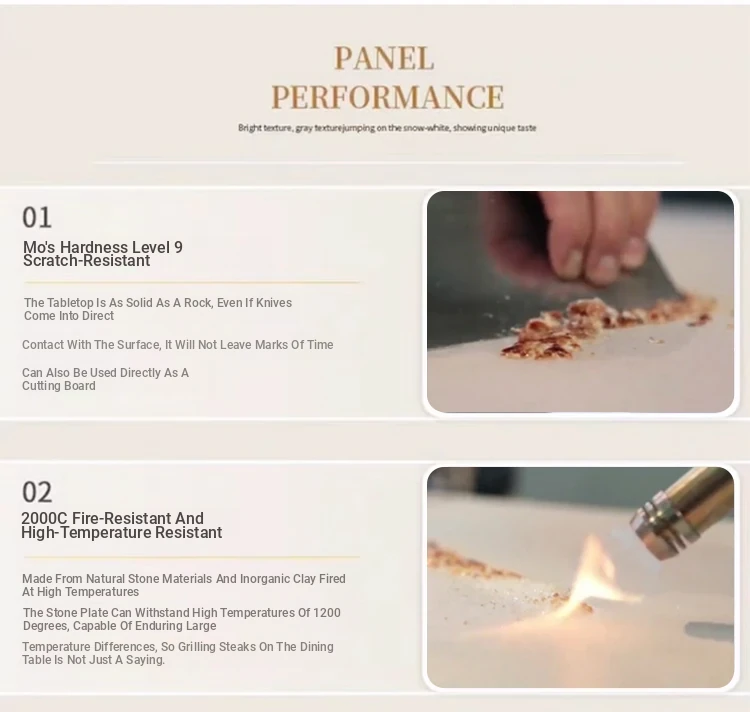 PANEL PERFORMANCE

Bright texture, gray texturejumping on the snow-white, showing unique taste

01

Mo's Hardness Level 9 Scratch-Resistant

The Tabletop Is As Solid As A Rock, Even If Knives Come Into Direct

Contact With The Surface, It Will Not Leave Marks Of Time

Can Also Be Used Directly As A Cutting Board

02

2000C Fire-Resistant And High-Temperature Resistant

Made From Natural Stone Materials And Inorganic Clay Fired At High Temperatures

The Stone Plate Can Withstand High Temperatures Of 1200 Degrees, Capable Of Enduring Large

Temperature Differences, So Grilling Steaks On The Dining Table Is Not Just A Saying.