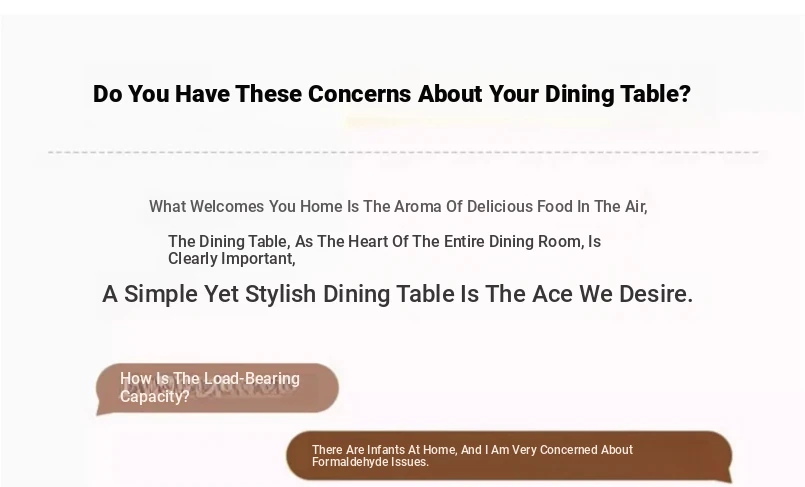 Do You Have These Concerns About Your Dining Table?

What Welcomes You Home Is The Aroma Of Delicious Food In The Air,

The Dining Table, As The Heart Of The Entire Dining Room, Is Clearly Important,

A Simple Yet Stylish Dining Table Is The Ace We Desire.

How Is The Load-Bearing Capacity?

There Are Infants At Home, And I Am Very Concerned About Formaldehyde Issues.