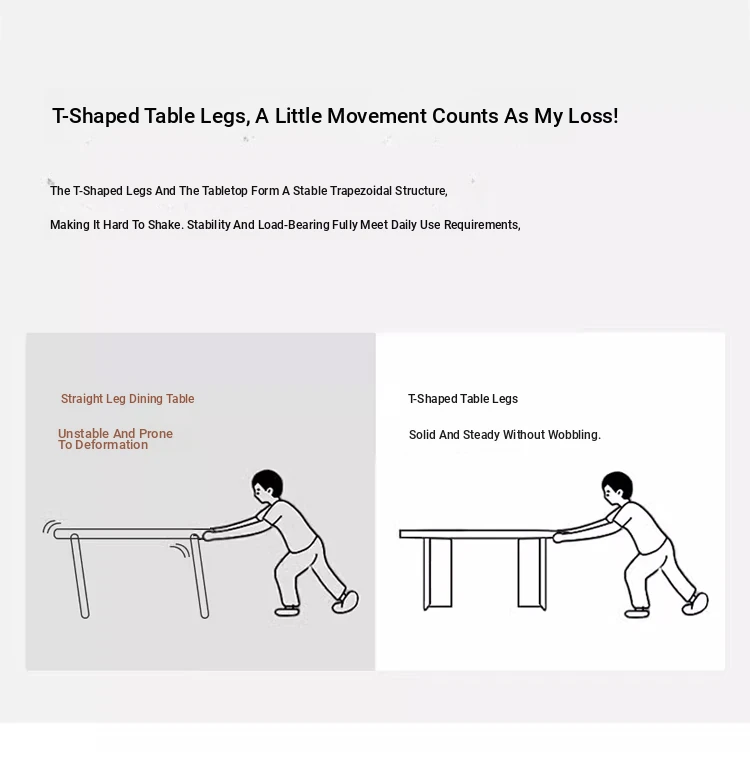 T-Shaped Table Legs, A Little Movement Counts As My Loss!

The T-Shaped Legs And The Tabletop Form A Stable Trapezoidal Structure,

Making It Hard To Shake. Stability And Load-Bearing Fully Meet Daily Use Requirements,

Straight Leg Dining Table

Unstable And Prone To Deformation

T-Shaped Table Legs

Solid And Steady Without Wobbling.