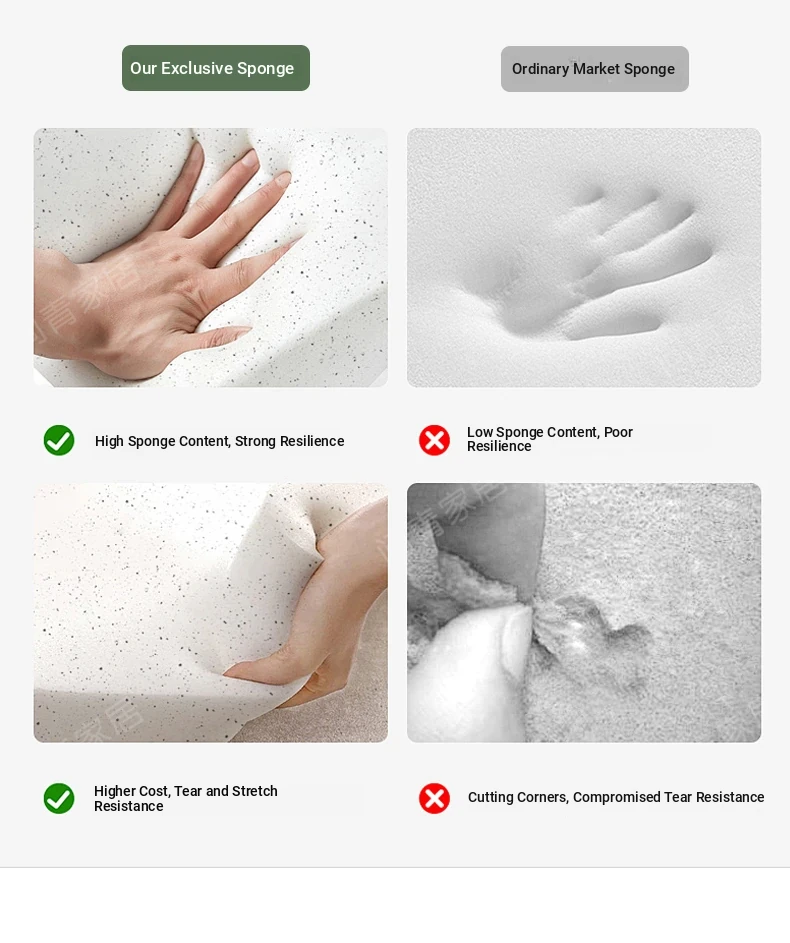 Our Exclusive Sponge

Ordinary Market Sponge

High Sponge Content, Strong Resilience

Low Sponge Content, Poor Resilience

Higher Cost, Tear and Stretch Resistance

Cutting Corners, Compromised Tear Resistance