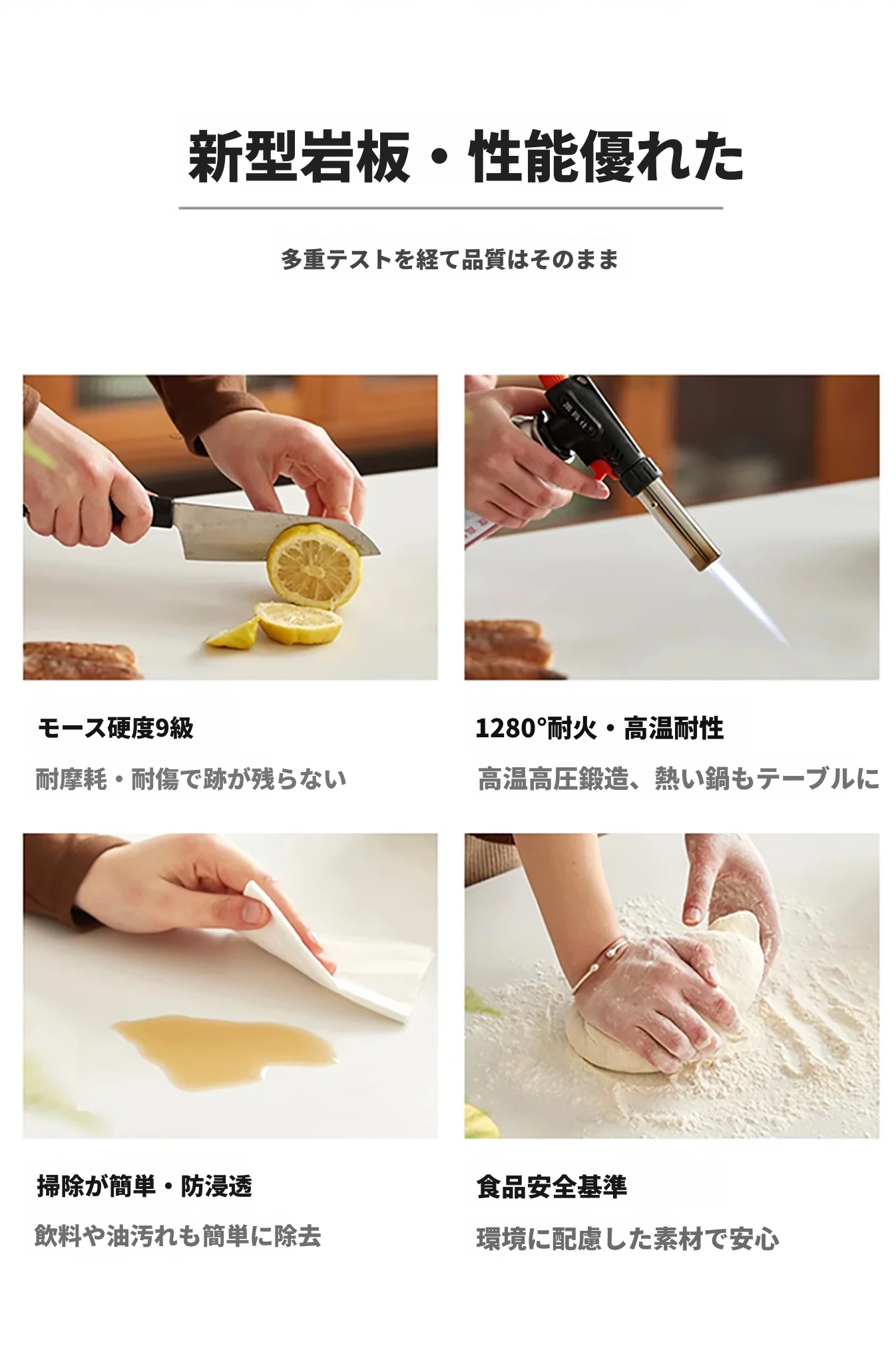 新型岩板・性能優れた

多重テストを経て品質はそのまま

モース硬度9級

耐摩耗・耐傷で跡が残らない

1280°耐火・高温耐性

高温高圧鍛造、熱い鍋もテーブルに

掃除が簡単・防浸透

飲料や油汚れも簡単に除去

食品安全基準

環境に配慮した素材で安心