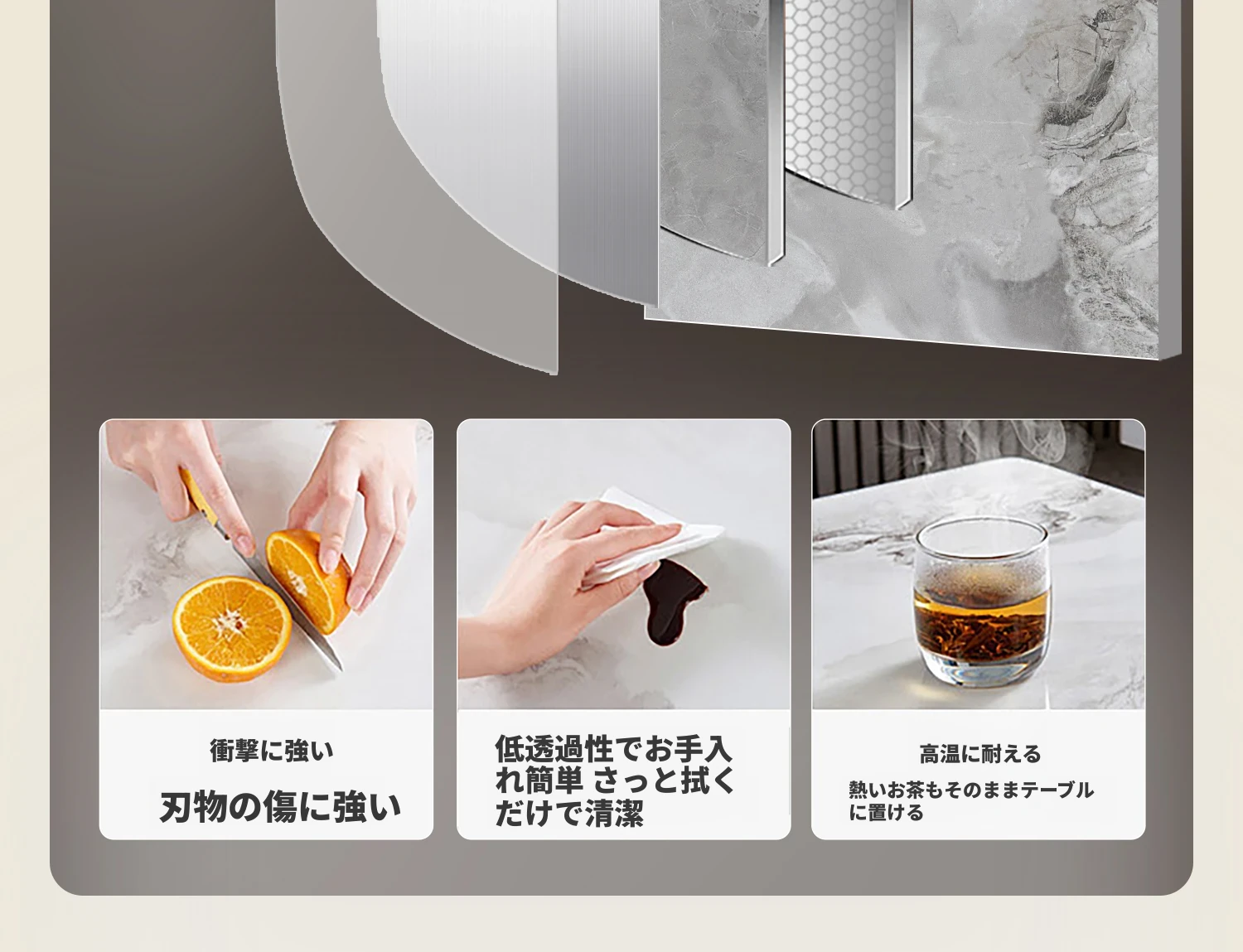 衝撃に強い

刃物の傷に強い

低透過性でお手入れ簡単 さっと拭くだけで清潔

高温に耐える

熱いお茶もそのままテーブルに置ける