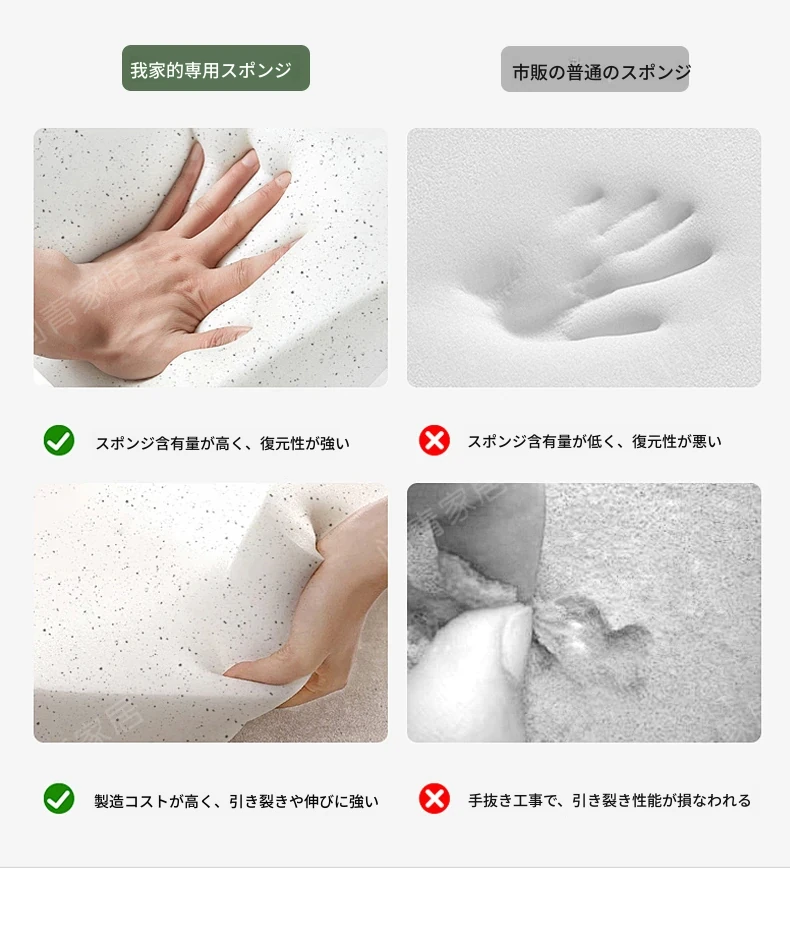 我家的専用スポンジ

市販の普通のスポンジ

スポンジ含有量が高く、復元性が強い

スポンジ含有量が低く、復元性が悪い

製造コストが高く、引き裂きや伸びに強い

手抜き工事で、引き裂き性能が損なわれる